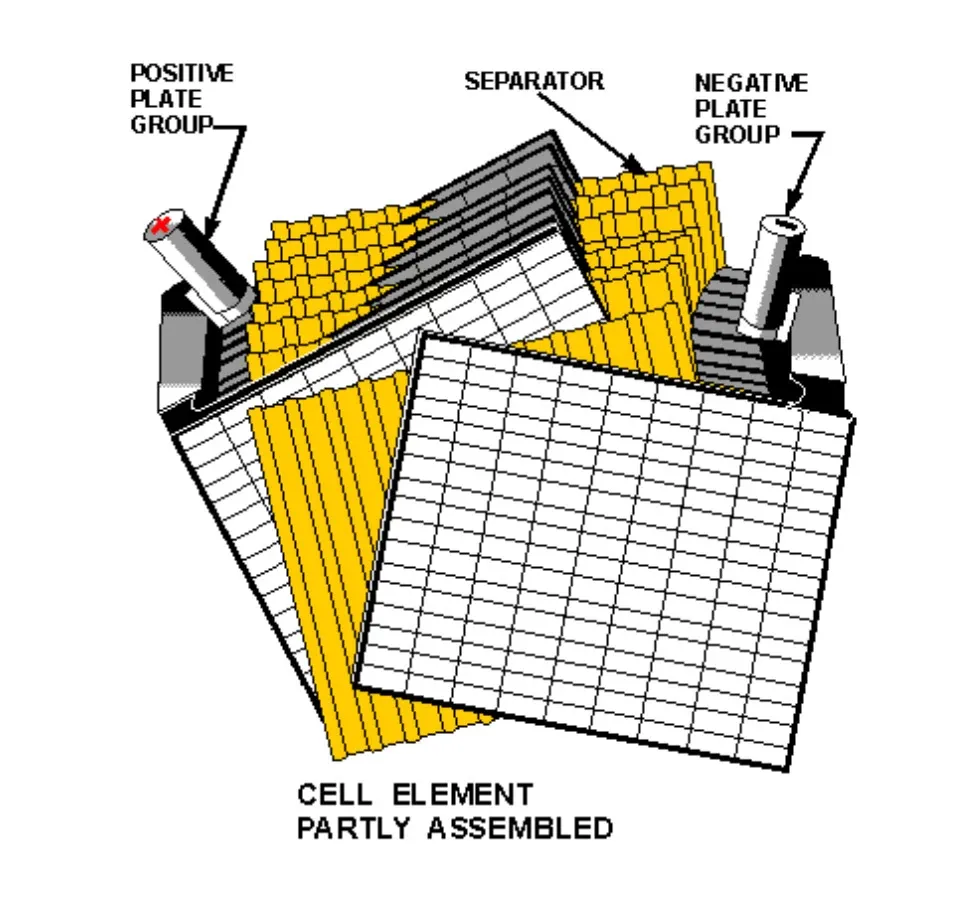 POSITIVE PLATE GROUP

SEPARATOR

NEGATIVE PLATE GROUP

CELL ELEMENT PARTLY ASSEMBLED